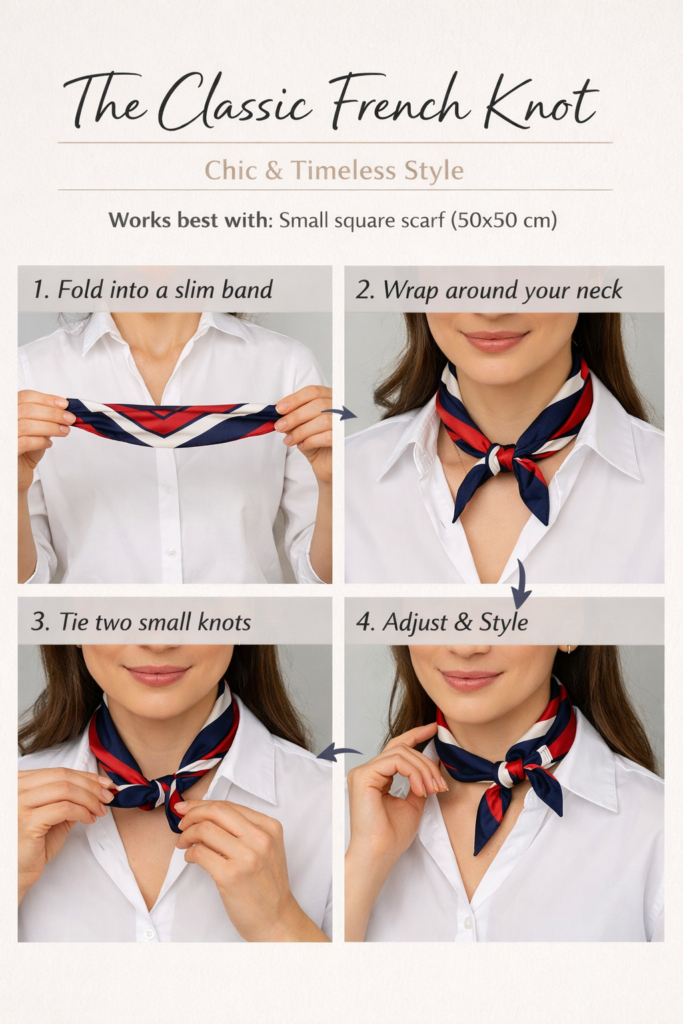 The Classic French Knot

Chic & Timeless Style

Works best with: Small square scarf (50x50 cm)

1. Fold into a slim band

2. Wrap around your neck

3. Tie two small knots

4. Adjust & Style